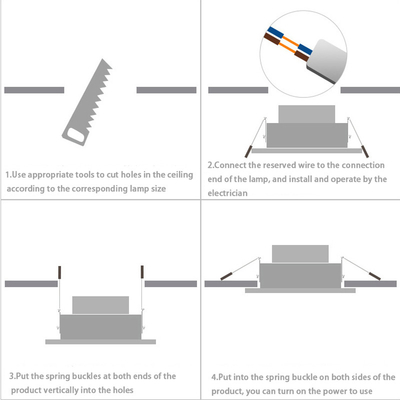 1.Use appropriate tools to cut holes in the ceiling according to the corresponding lamp size

2.Connect the reserved wire to the connection end of the lamp, and install and operate by the electrician

3.Put the spring buckles at both ends of the product vertically into the holes

4.Put into the spring buckle on both sides of the product, you can turn on the power to use